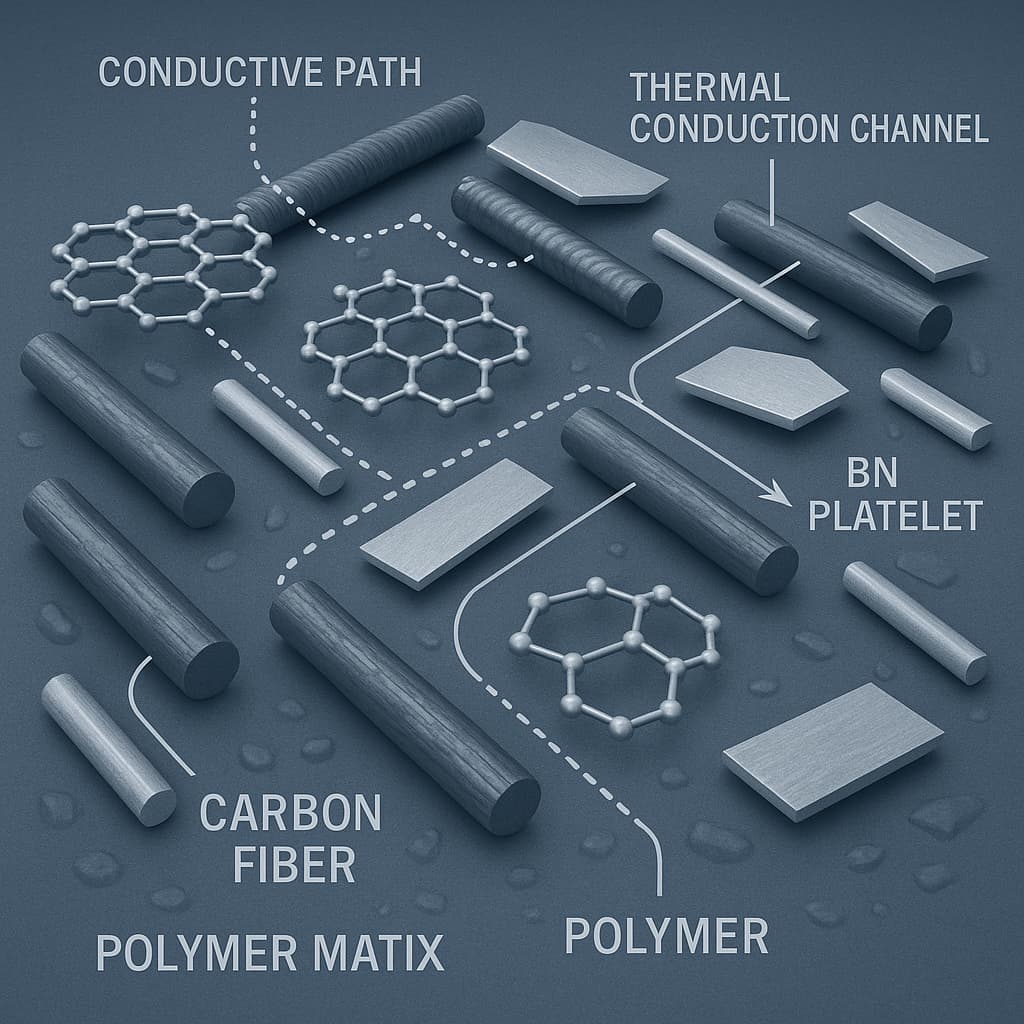 CONDUCTIVE PATH

THERMAL CONDUCTION CHANNEL

BN PLATELET

CARBON FIBER

POLYMER MATIX

POLYMER